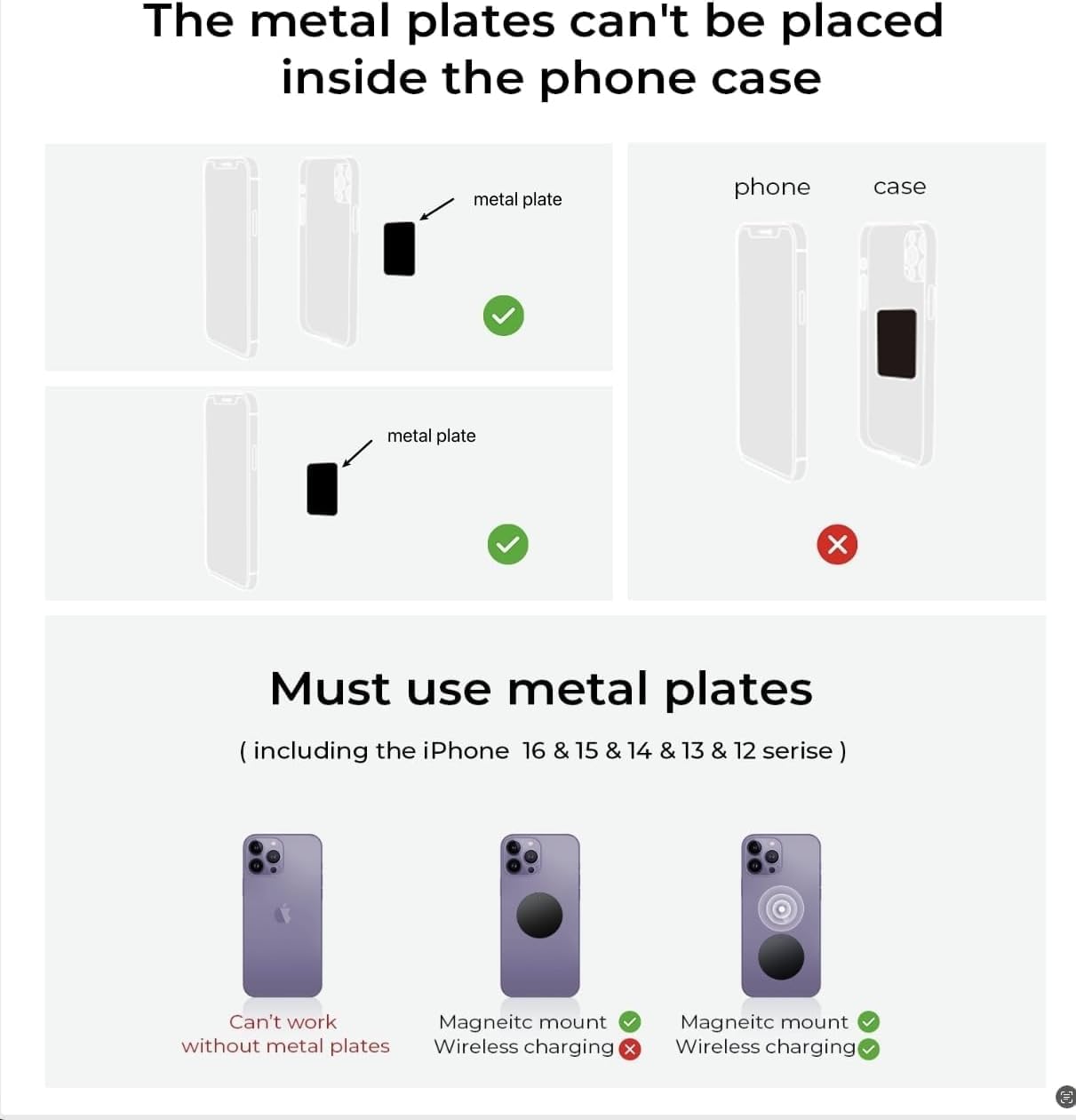 The metal plates can't be placed inside the phone case

metal plate

metal plate

phone case

Must use metal plates

( including the iPhone 16 & 15 & 14 & 13 & 12 serise )

Can't work without metal plates

Magneitc mount
Wireless charging

Magneitc mount
Wireless charging